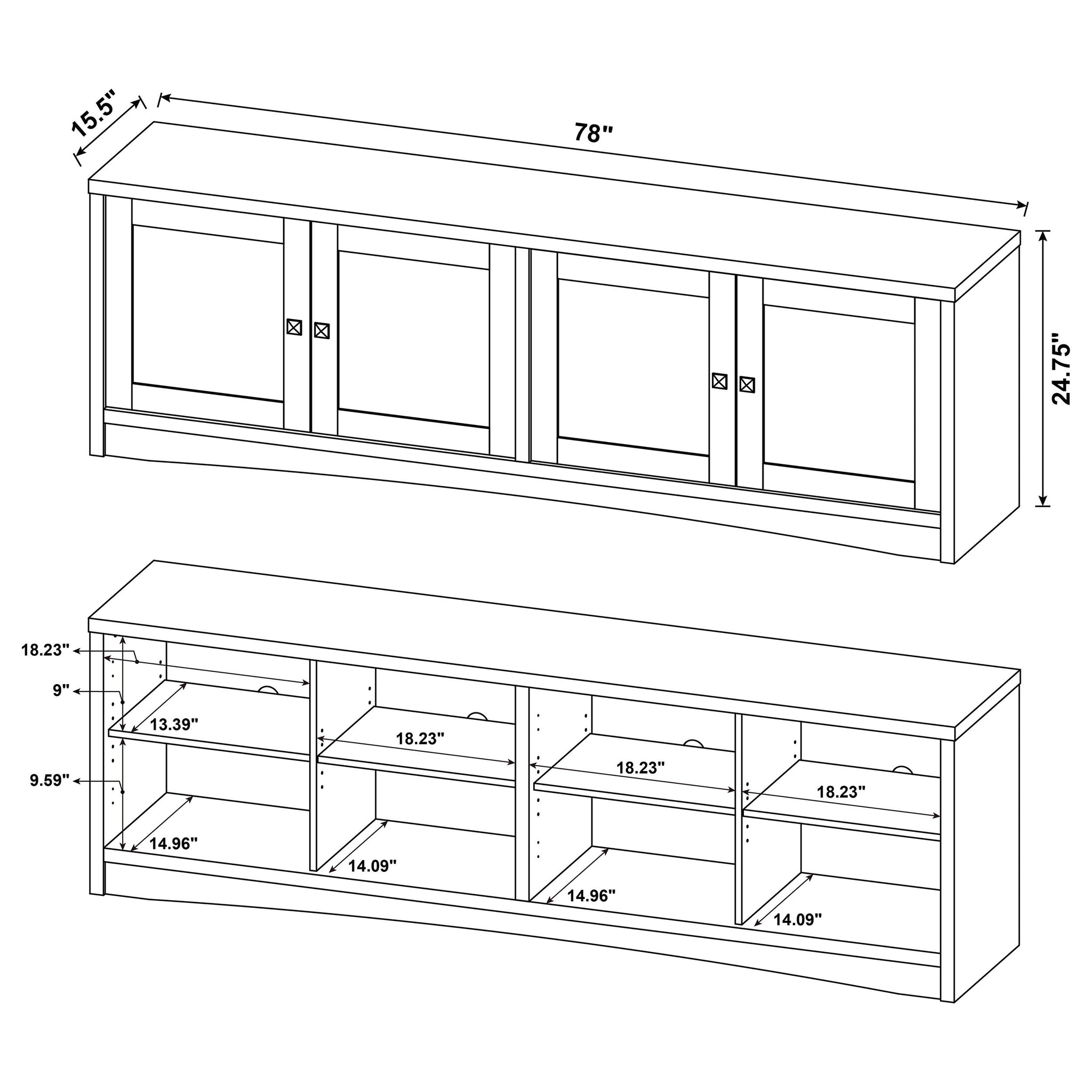 15.5"

78"

24.75"

18.23"

9"

13.39"

18.23"

18.23"

18.23"

9.59"

14.96"

14.09"

14.96"

14.09"