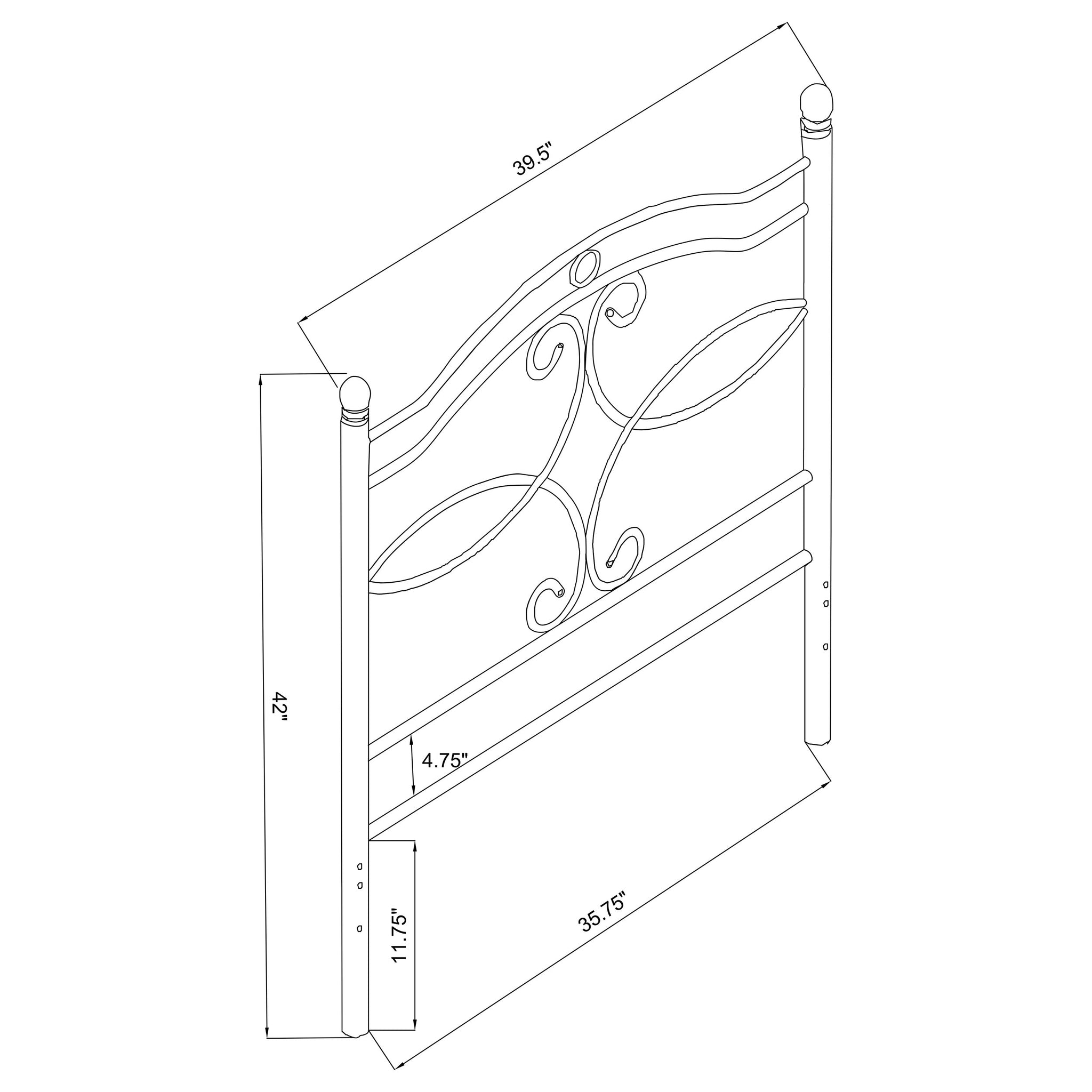 39.5"

42"

4.75"

11.75"

35.75"