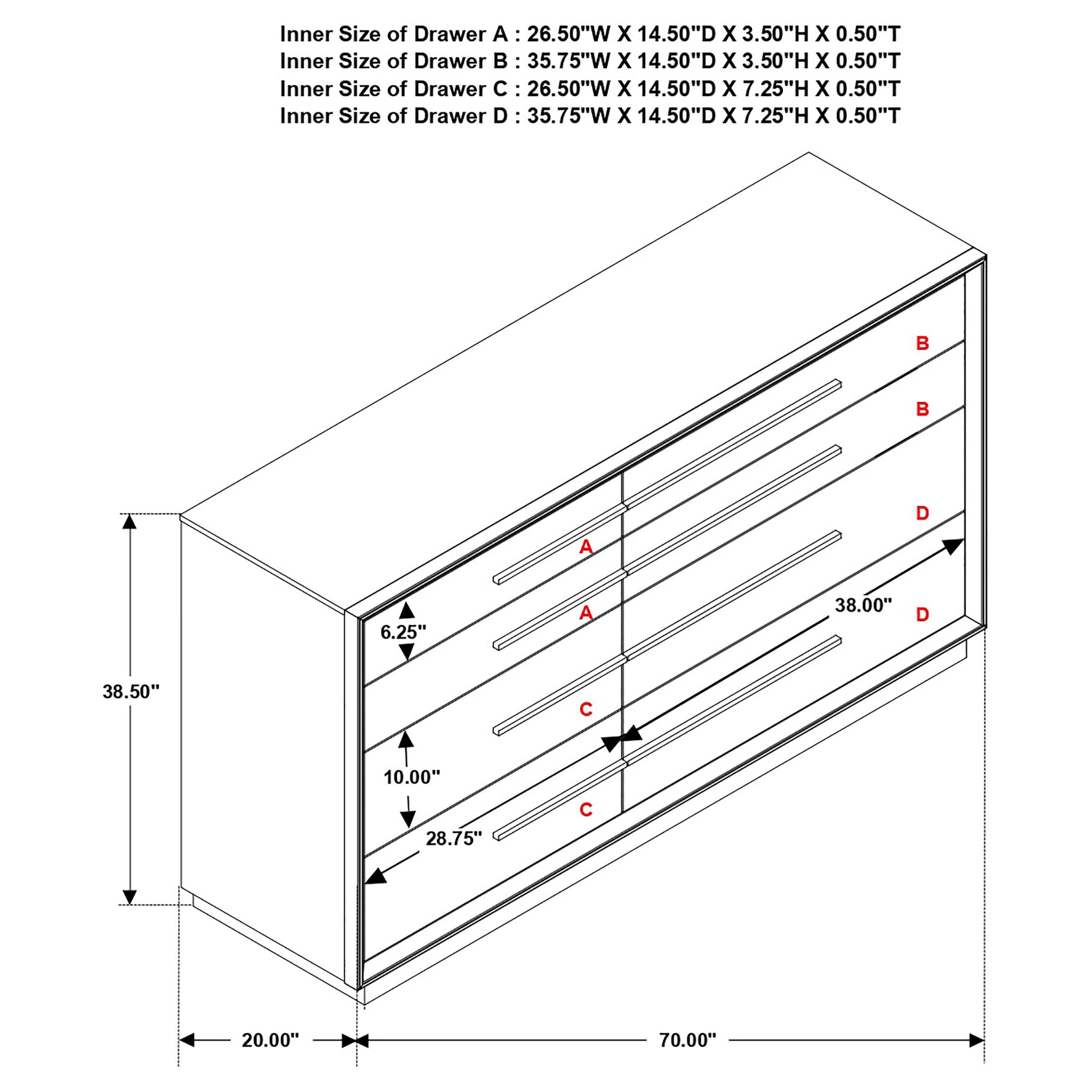 Inner Size of Drawer A : 26.50"W X 14.50"D X 3.50"H X 0.50"T
Inner Size of Drawer B : 35.75"W X 14.50"D X 3.50"H X 0.50"T
Inner Size of Drawer C : 26.50"W X 14.50"D X 7.25"H X 0.50"T
Inner Size of Drawer D : 35.75"W X 14.50"D X 7.25"H X 0.50"T

B
B
D
A
38.00"
A
D
6.25"
38.50"
C
10.00"
C
28.75"
20.00"
70.00"