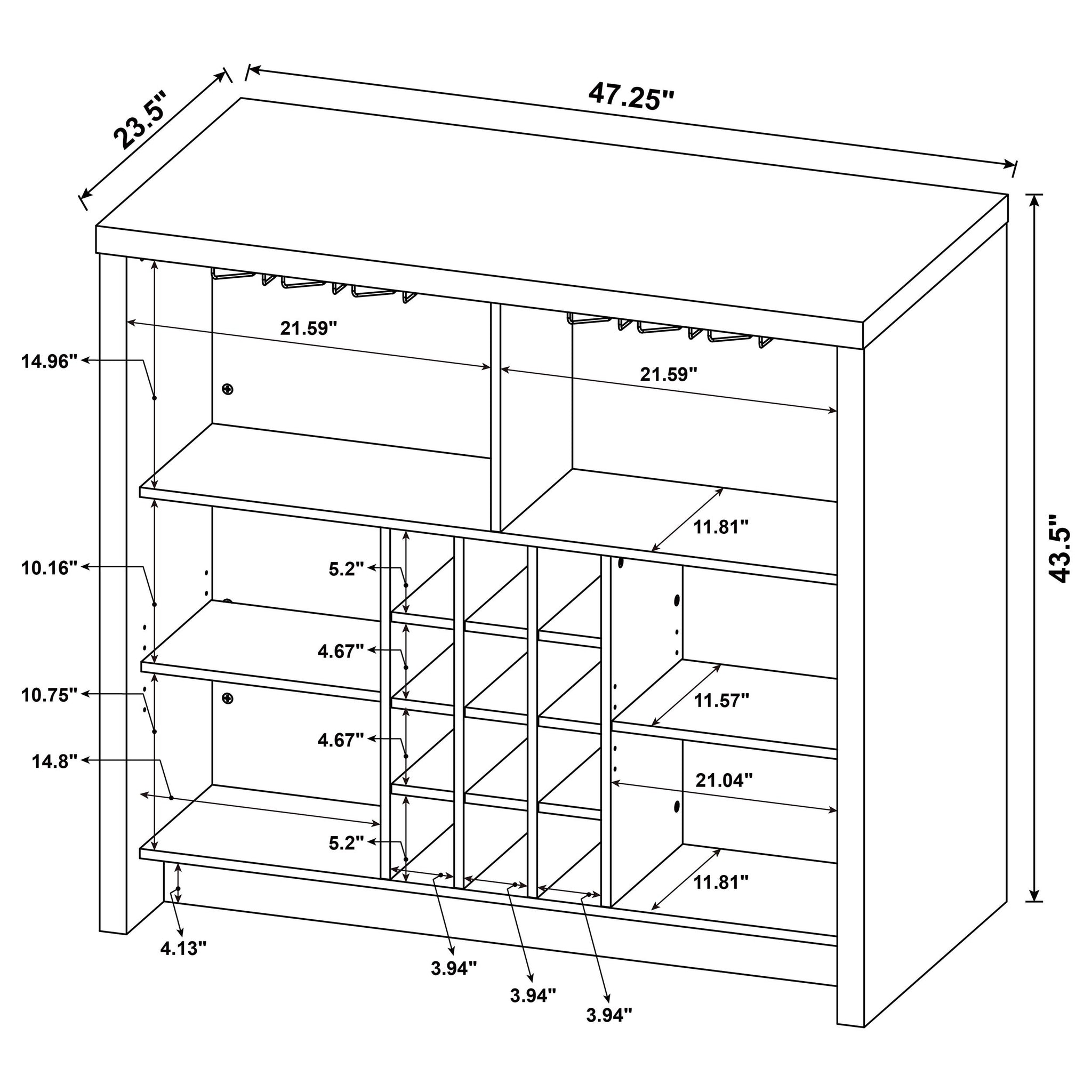 23.5"
47.25"
43.5"
21.59"
21.59"
14.96"
11.81"
10.16"
5.2"
4.67"
10.75"
11.57"
4.67"
14.8"
21.04"
5.2"
11.81"
4.13"
3.94"
3.94"
3.94"